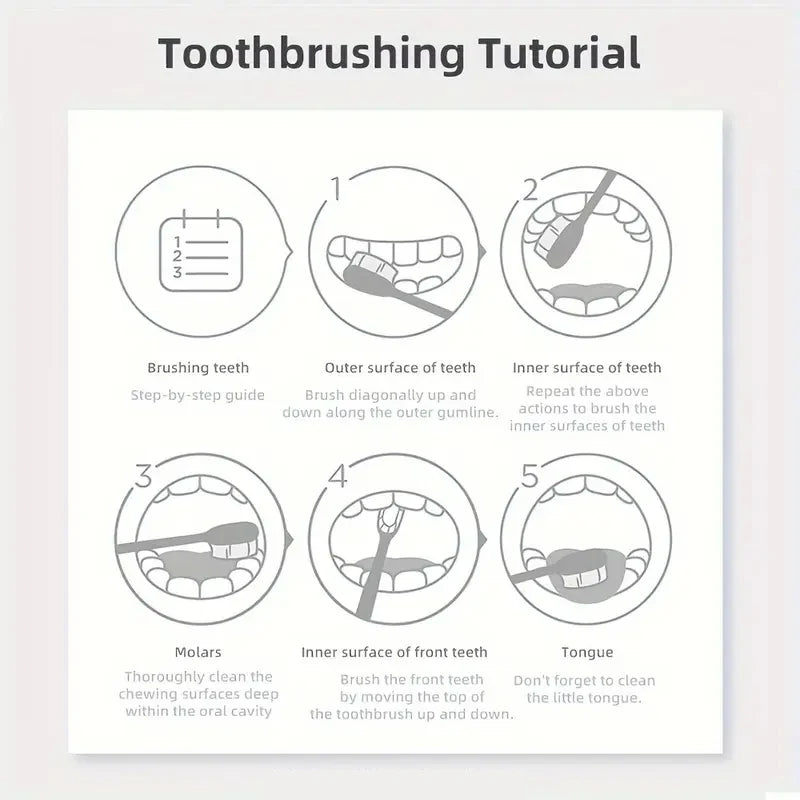 Toothbrushing Tutorial

1
2
3

Brushing teeth
Step-by-step guide

1
Outer surface of teeth
Brush diagonally up and down along the outer gumline.

2
Inner surface of teeth
Repeat the above actions to brush the inner surfaces of teeth

3
Molars
Thoroughly clean the chewing surfaces deep within the oral cavity

4
Inner surface of front teeth
Brush the front teeth by moving the top of the toothbrush up and down.

5
Tongue
Don't forget to clean the little tongue.